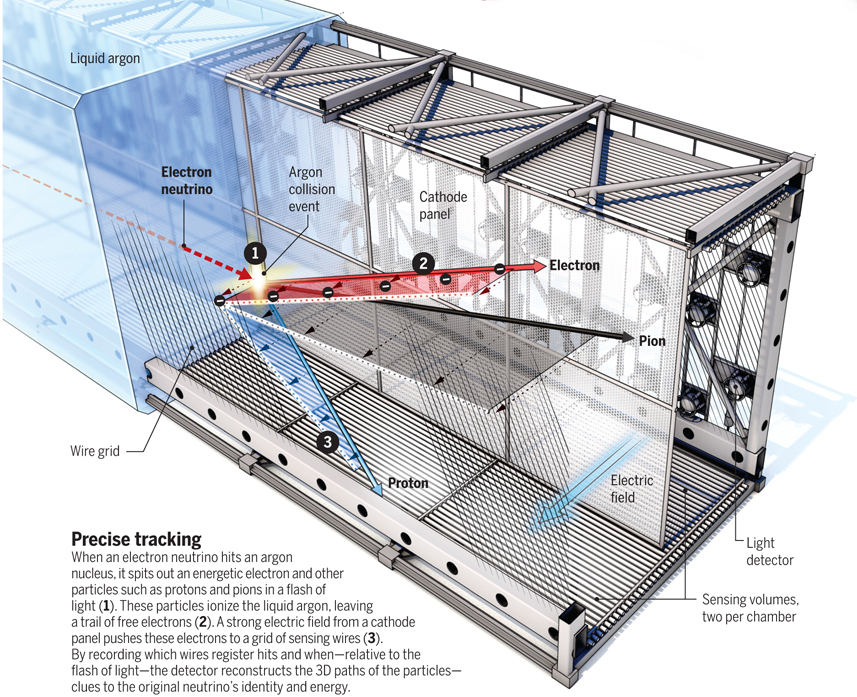 Liquid argon

Electron neutrino

Argon collision event

Cathode panel

1

2

Electron

Pion

3

Proton

Wire grid

Electric field

Light detector

Sensing volumes, two per chamber

Precise tracking
When an electron neutrino hits an argon nucleus, it spits out an energetic electron and other particles such as protons and pions in a flash of light (1). These particles ionize the liquid argon, leaving a trail of free electrons (2). A strong electric field from a cathode panel pushes these electrons to a grid of sensing wires (3). By recording which wires register hits and when—relative to the flash of light—the detector reconstructs the 3D paths of the particles—clues to the original neutrino's identity and energy.